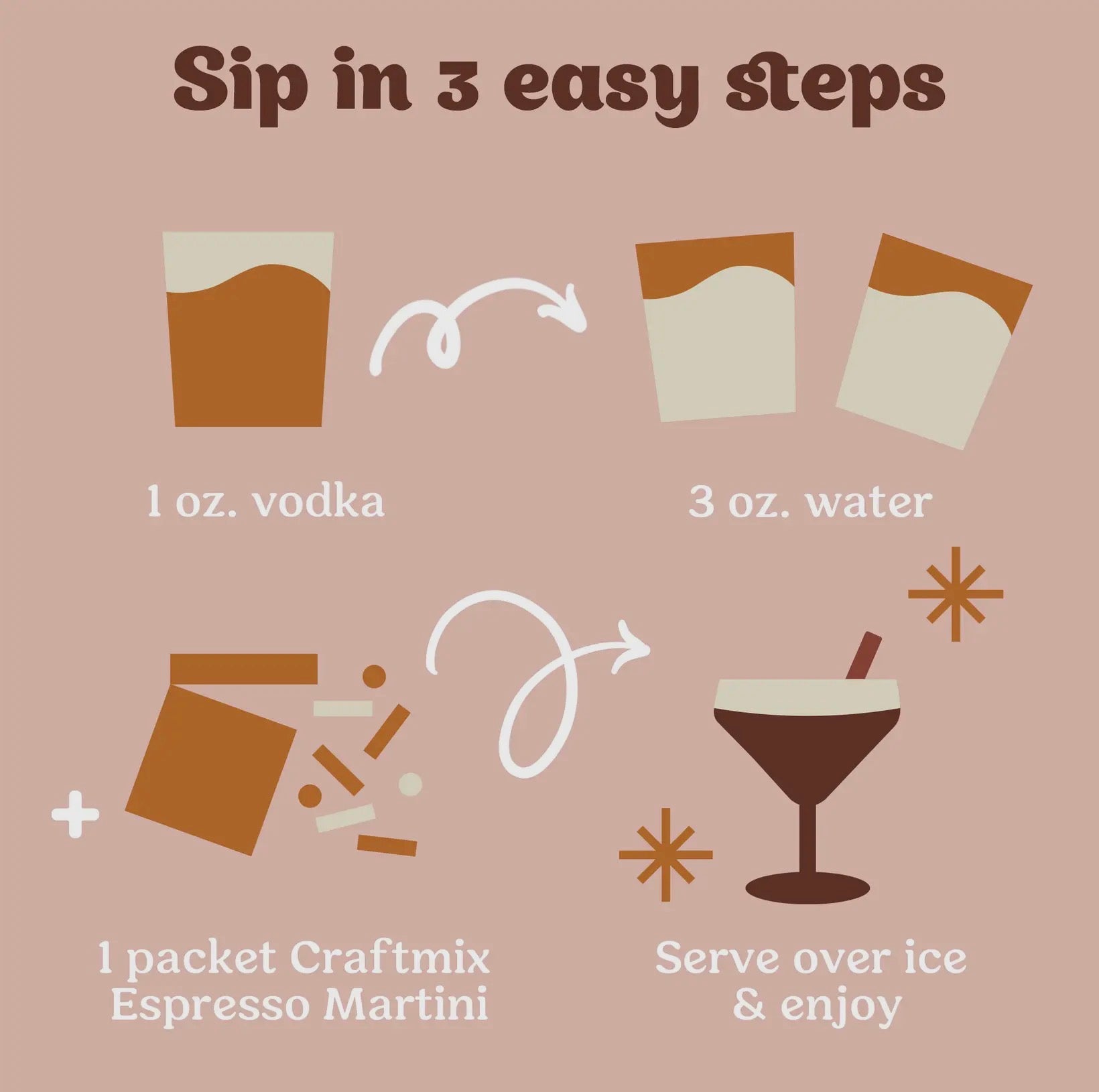 Sip in 3 easy steps

1 oz. vodka

3 oz. water

+

1 packet Craftmix Espresso Martini

Serve over ice & enjoy